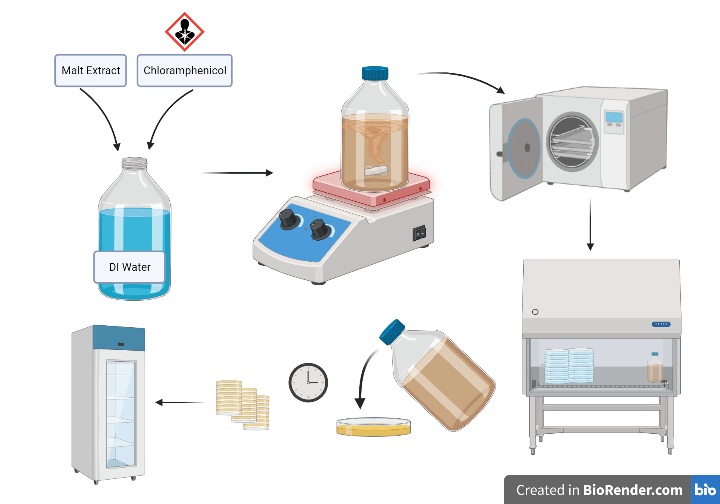 Malt Extract

Chloramphenicol

DI Water

Created in BioRender.com bio